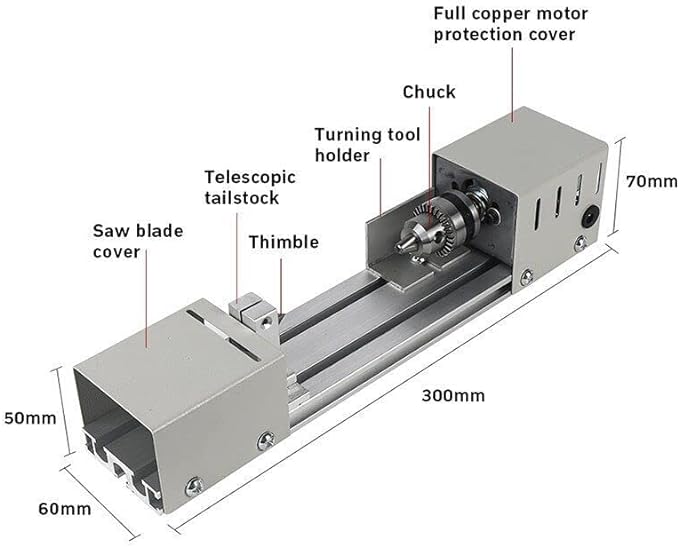 Full copper motor protection cover

Chuck

Turning tool holder

Telescopic tailstock

Saw blade cover

Thimble

70mm

300mm

50mm

60mm