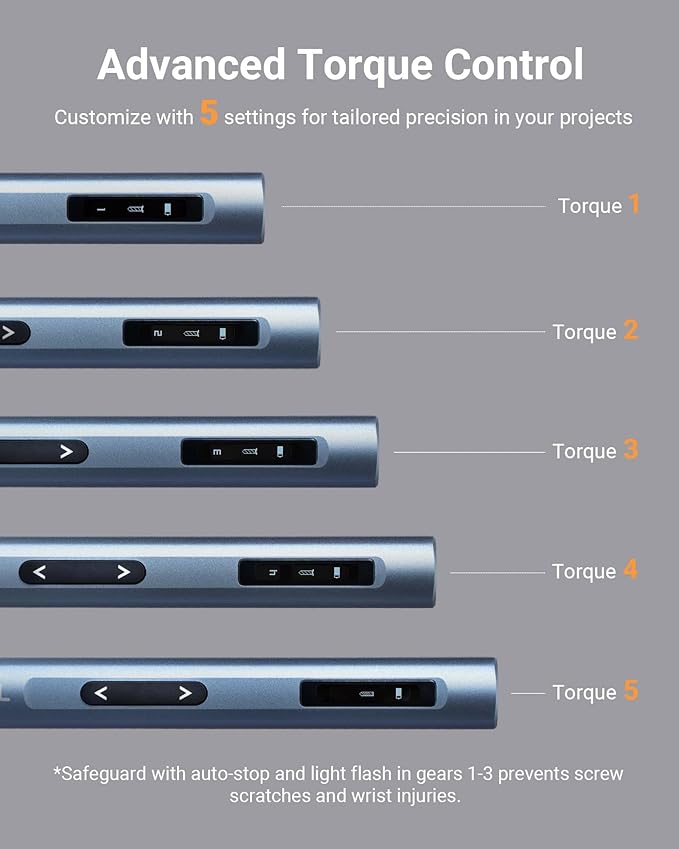 Advanced Torque Control

Customize with 5 settings for tailored precision in your projects

Torque 1

Torque 2

Torque 3

Torque 4

Torque 5

*Safeguard with auto-stop and light flash in gears 1-3 prevents screw scratches and wrist injuries.