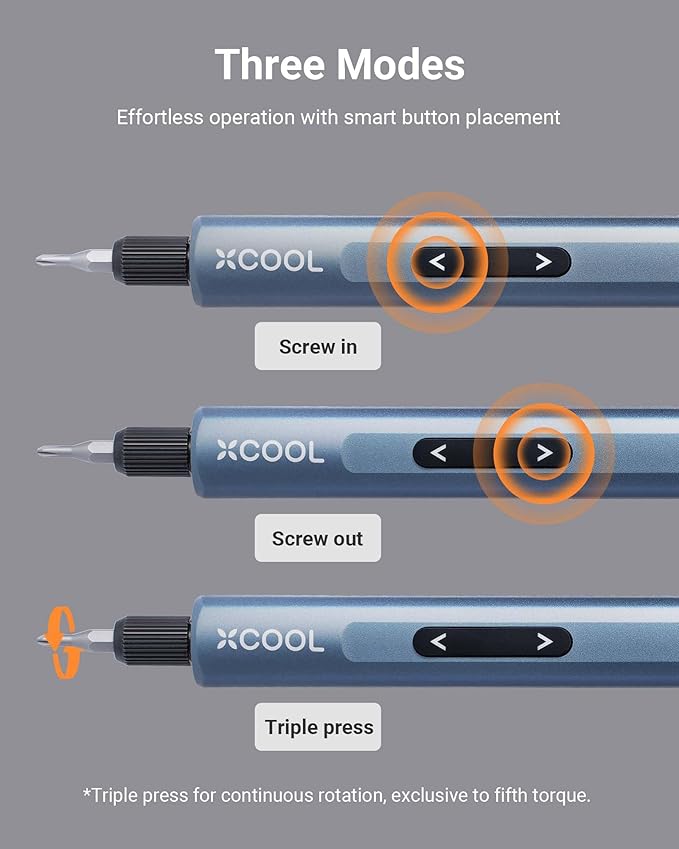 Three Modes

Effortless operation with smart button placement

XCOOL

<  >

Screw in

XCOOL

<  >

Screw out

XCOOL

<  >

Triple press

*Triple press for continuous rotation, exclusive to fifth torque.